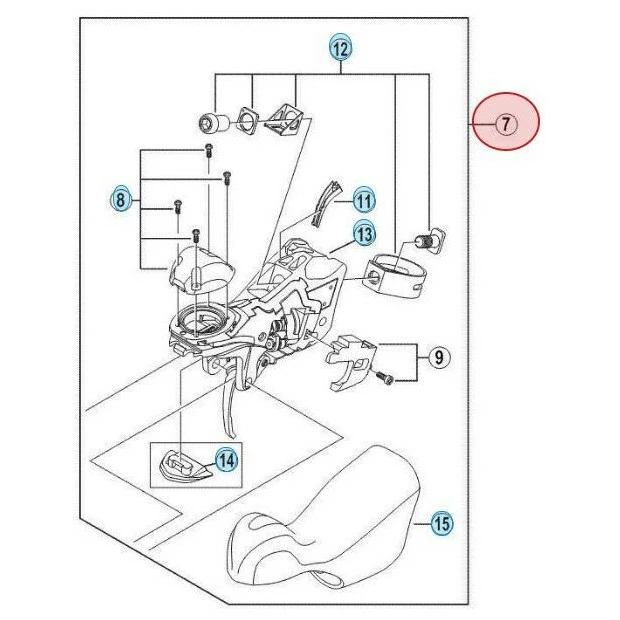 12

7

8

11

13

9

14

15